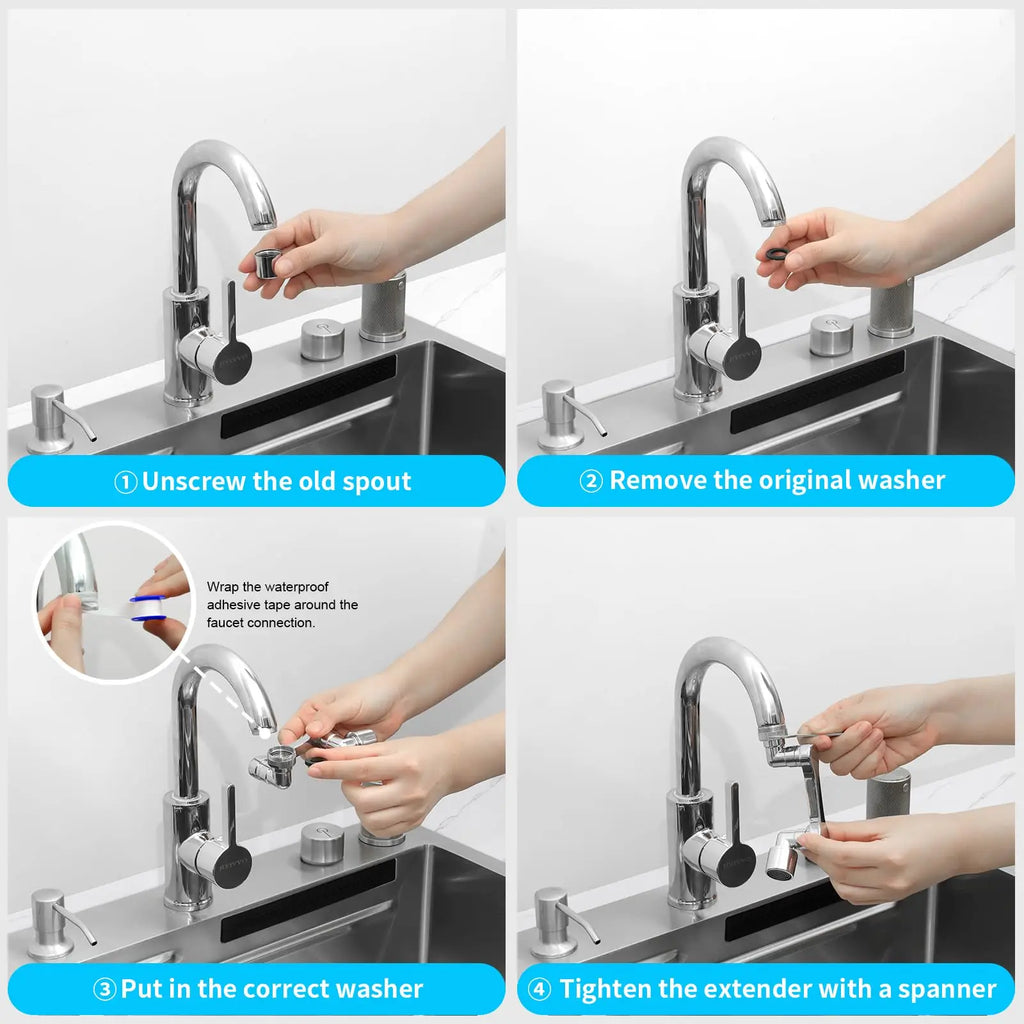 ① Unscrew the old spout

② Remove the original washer

Wrap the waterproof adhesive tape around the faucet connection.

③ Put in the correct washer

④ Tighten the extender with a spanner