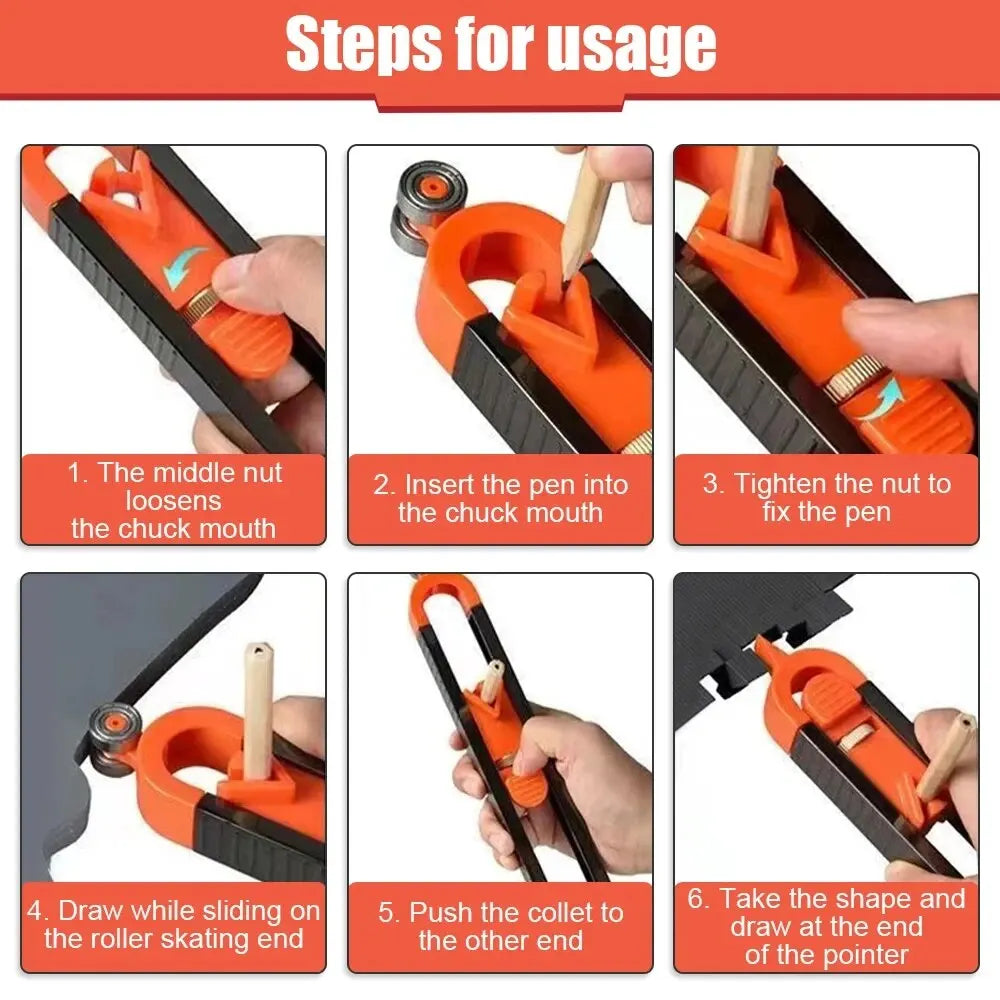 Steps for usage

1. The middle nut loosens the chuck mouth

2. Insert the pen into the chuck mouth

3. Tighten the nut to fix the pen

4. Draw while sliding on the roller skating end

5. Push the collet to the other end

6. Take the shape and draw at the end of the pointer