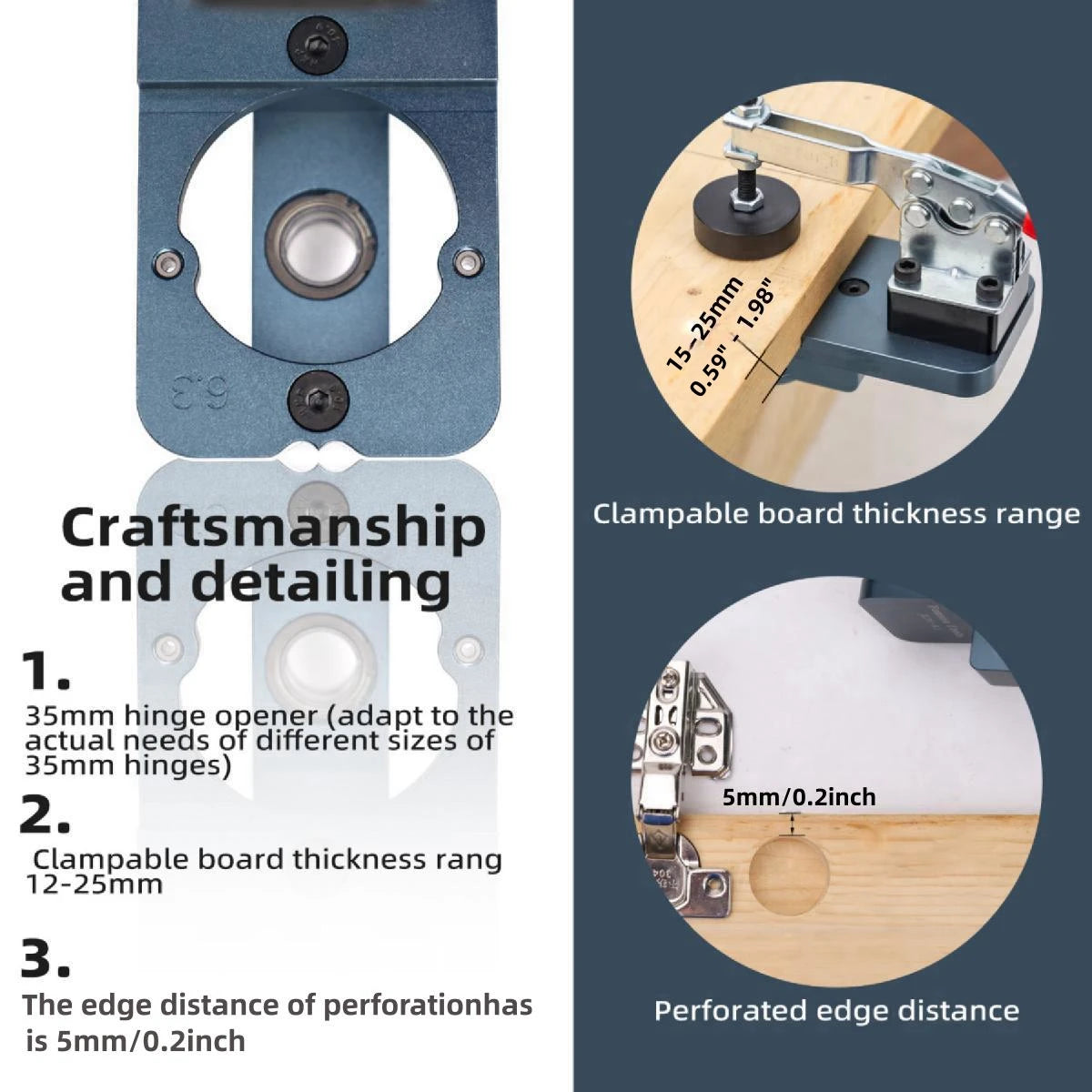 6.3

Craftsmanship and detailing

1.

35mm hinge opener (adapt to the actual needs of different sizes of 35mm hinges)

2.

Clampable board thickness rang 12-25mm

3.

The edge distance of perforationhas is 5mm/0.2inch

15-25mm
0.59" - 1.98"

Clampable board thickness range

5mm/0.2inch

Perforated edge distance